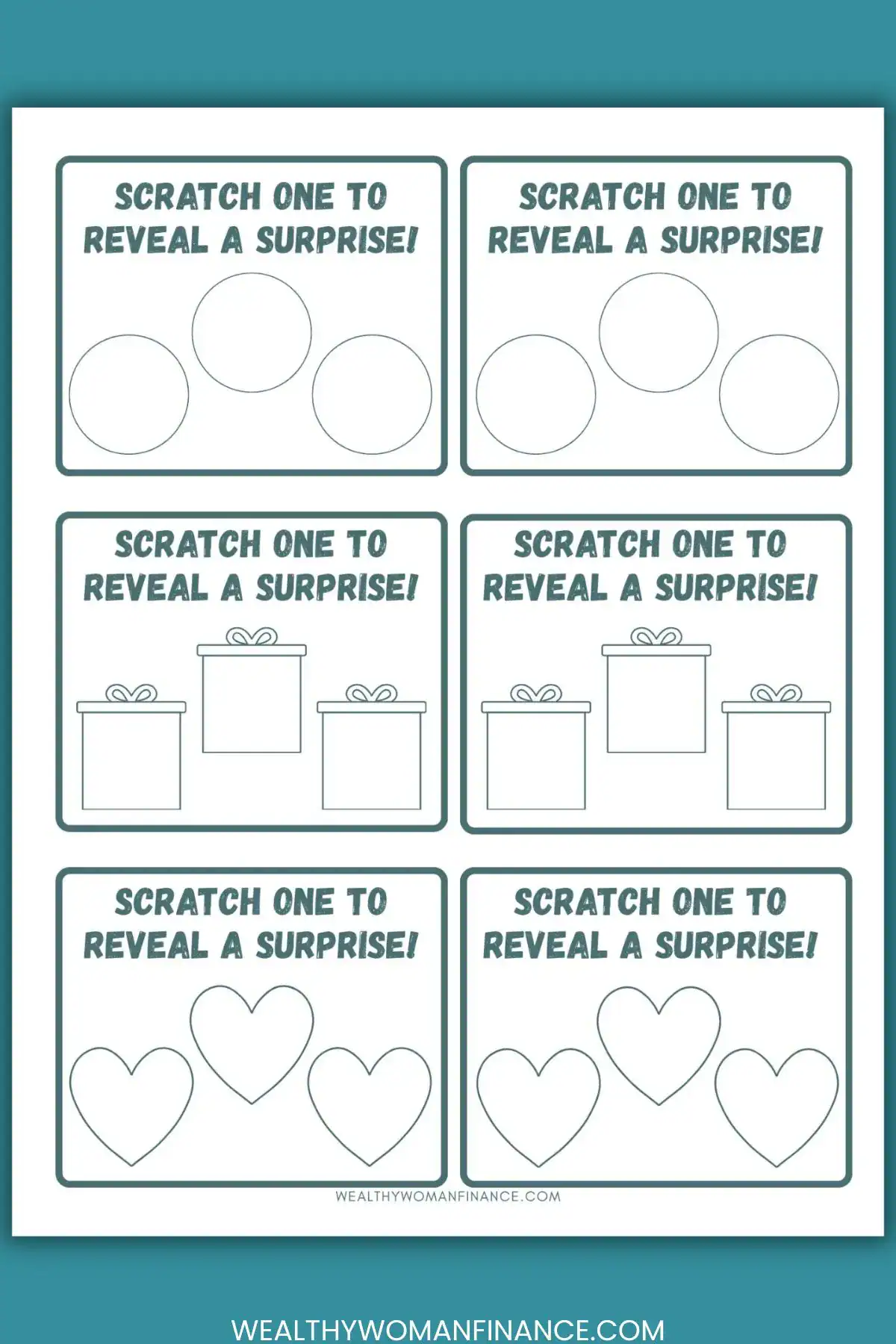 SCRATCH ONE TO REVEAL A SURPRISE!

SCRATCH ONE TO REVEAL A SURPRISE!

SCRATCH ONE TO REVEAL A SURPRISE!

SCRATCH ONE TO REVEAL A SURPRISE!

SCRATCH ONE TO REVEAL A SURPRISE!

SCRATCH ONE TO REVEAL A SURPRISE!

WEALTHYWOMANFINANCE.COM

WEALTHYWOMANFINANCE.COM